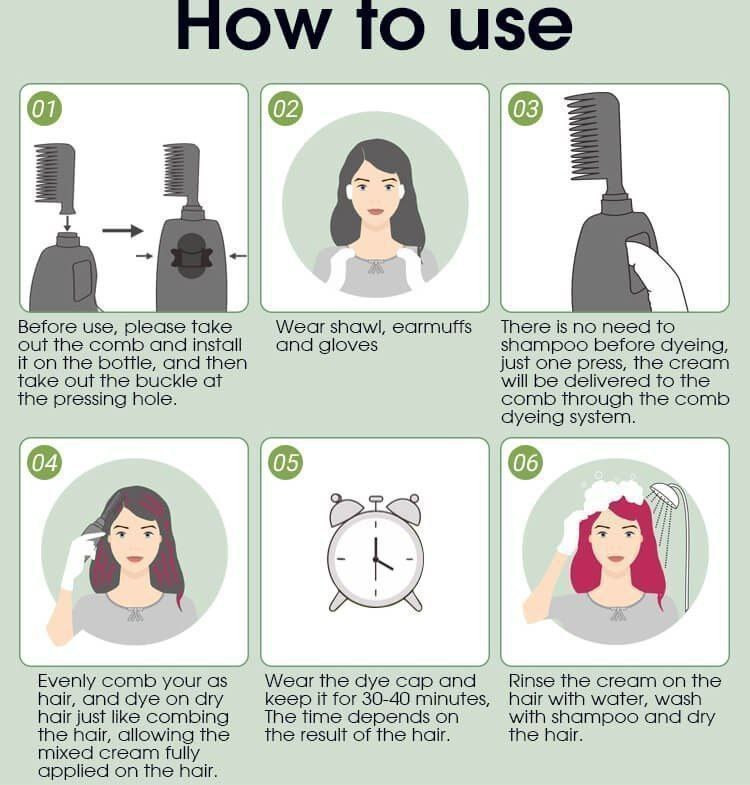 How to use

01

Before use, please take out the comb and install it on the bottle, and then take out the buckle at the pressing hole.

02

Wear shawl, earmuffs and gloves

03

There is no need to shampoo before dyeing, just one press, the cream will be delivered to the comb through the comb dyeing system.

04

Evenly comb your as hair, and dye on dry hair just like combing the hair, allowing the mixed cream fully applied on the hair.

05

Wear the dye cap and keep it for 30-40 minutes, The time depends on the result of the hair.

06

Rinse the cream on the hair with water, wash with shampoo and dry the hair.